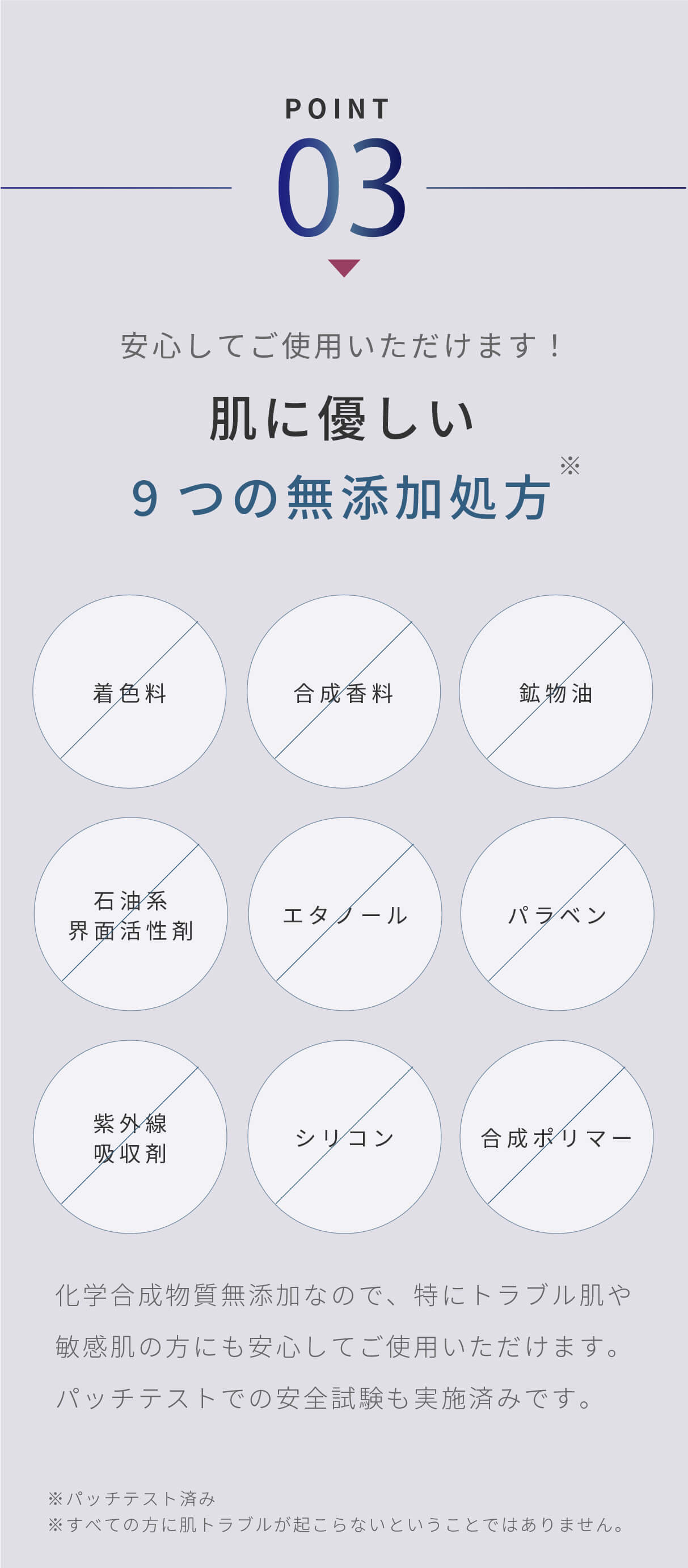 POINT
03

安心してご使用いただけます！

肌に優しい

9つの無添加処方※

着色料

合成香料

鉱物油

石油系
界面活性剤

エタノール

パラベン

紫外線
吸収剤

シリコン

合成ポリマー

化学合成物質無添加なので、特にトラブル肌や敏感肌の方にも安心してご使用いただけます。パッチテストでの安全試験も実施済みです。

※パッチテスト済み
※すべての方に肌トラブルが起こらないということではありません。